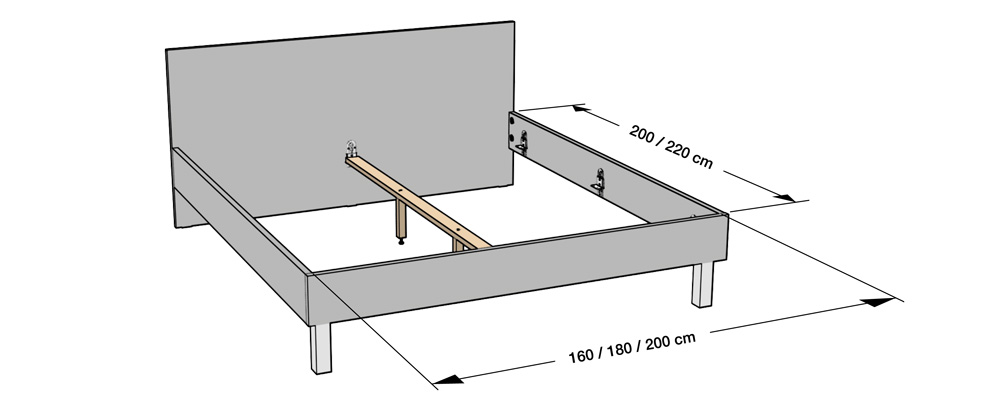 200 / 220 cm

160 / 180 / 200 cm